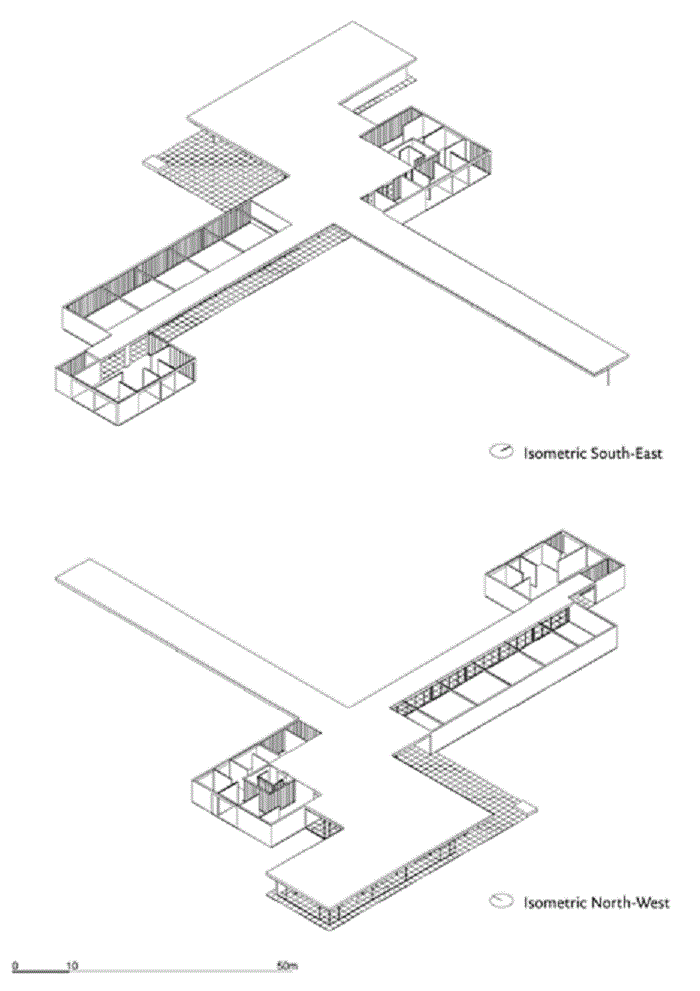 Isometric South-East

Isometric North-West

0 10 50m